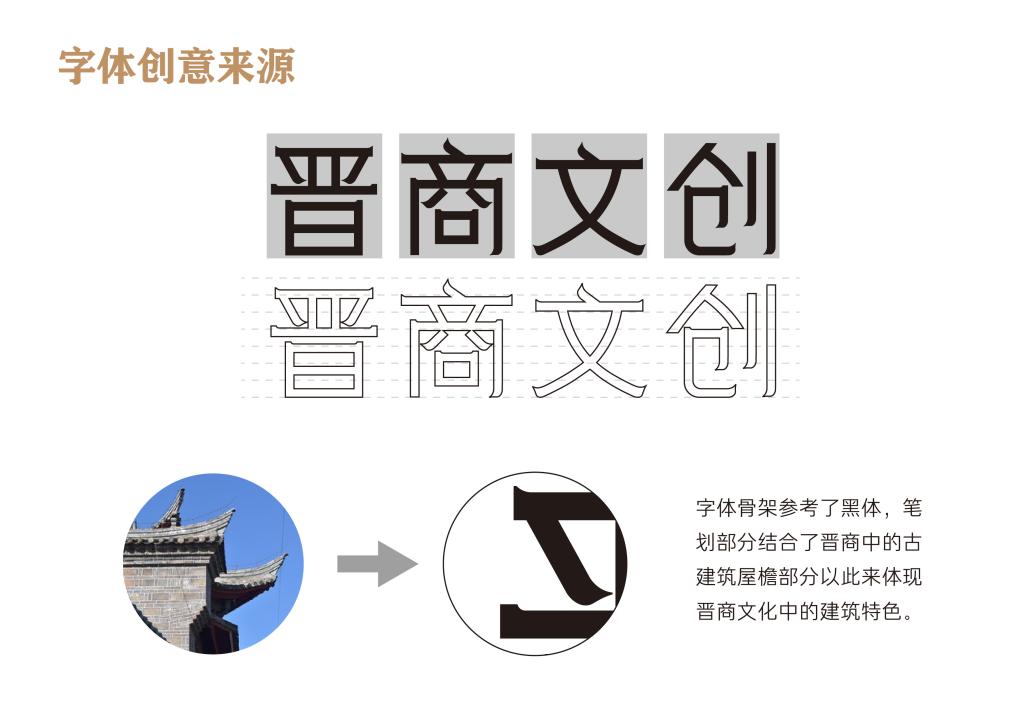 字体创意来源

晋商文创

晋商文创

字体骨架参考了黑体，笔划部分结合了晋商中的古建筑屋檐部分以此来体现晋商文化中的建筑特色。